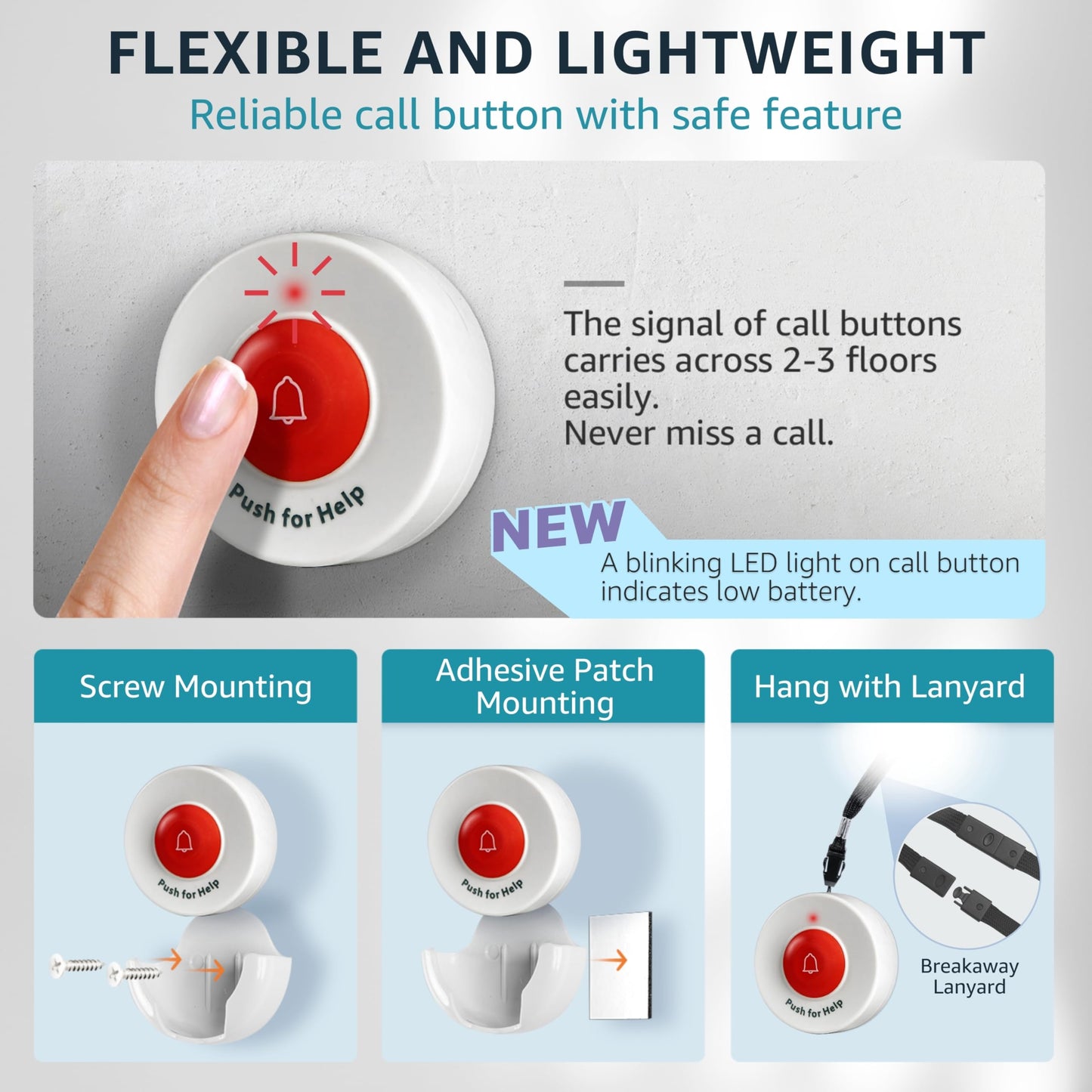 FLEXIBLE AND LIGHTWEIGHT

Reliable call button with safe feature

Push for Help

The signal of call buttons carries across 2-3 floors easily.
Never miss a call.

NEW

A blinking LED light on call button indicates low battery.

Screw Mounting

Push for Help

Adhesive Patch Mounting

Push for Help

Hang with Lanyard

Push for Help

Breakaway Lanyard